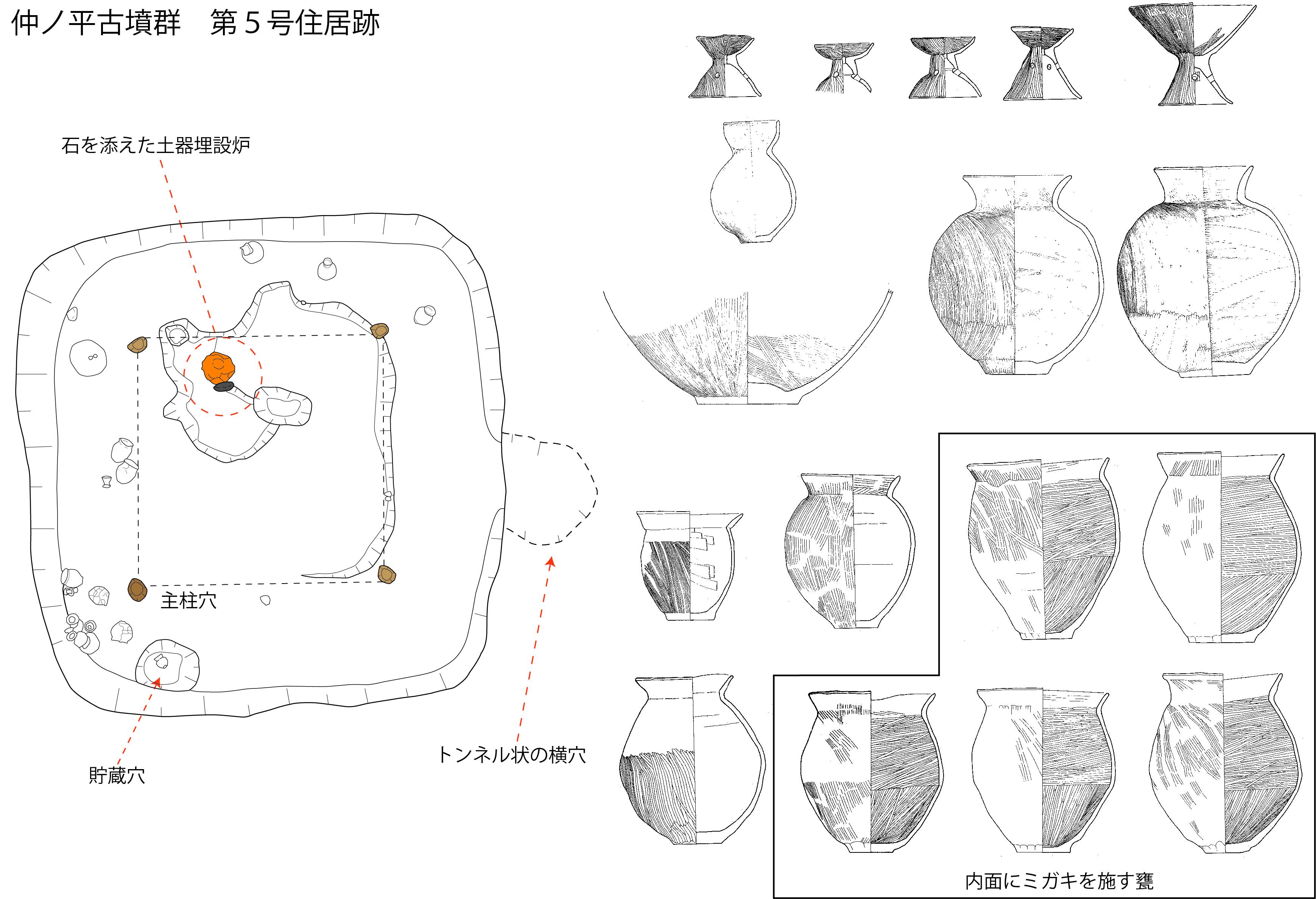 仲ノ平古墳群　第５号住居跡

石を添えた土器埋設炉

主柱穴

貯蔵穴

トンネル状の横穴

内面にミガキを施す甕